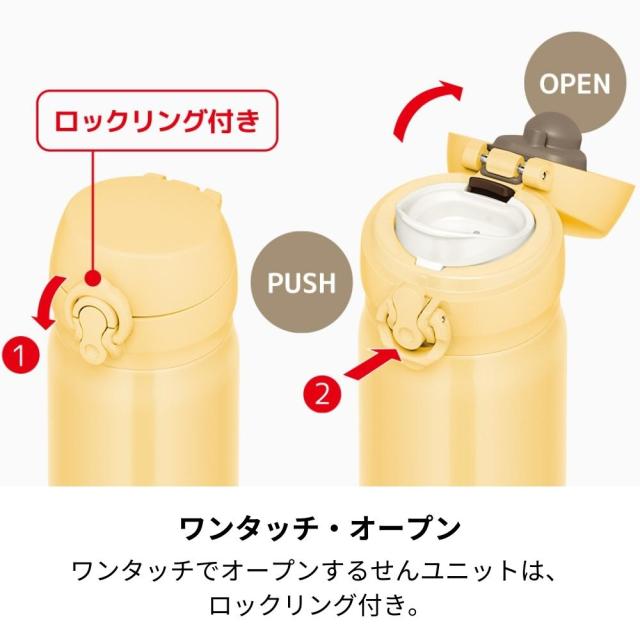 ロックリング付き

OPEN

PUSH

1

2

ワンタッチ・オープン

ワンタッチでオープンするせんユニットは、ロックリング付き。