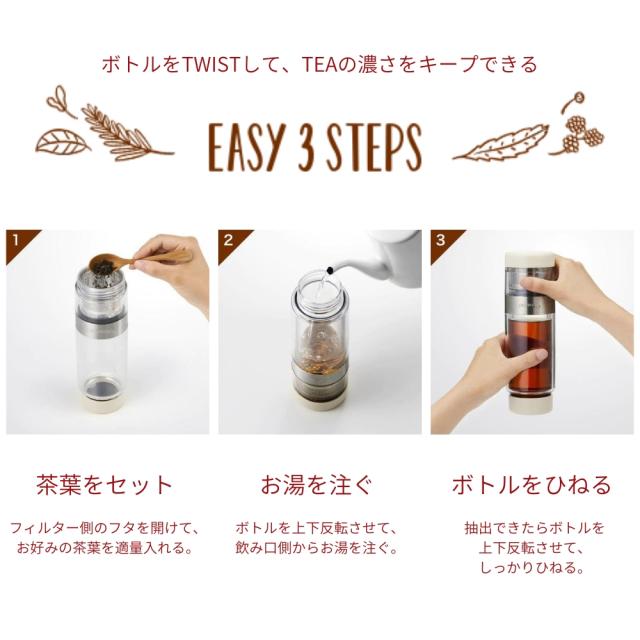 ボトルをTWISTして、TEAの濃さをキープできる

EASY 3 STEPS

1

茶葉をセット

フィルター側のフタを開けて、お好みの茶葉を適量入れる。

2

お湯を注ぐ

ボトルを上下反転させて、飲み口側からお湯を注ぐ。

3

ボトルをひねる

抽出できたらボトルを上下反転させて、しっかりひねる。