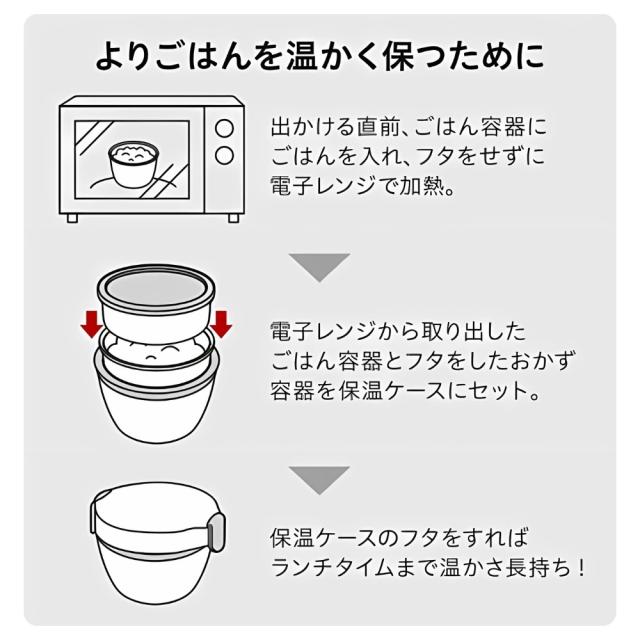 よりごはんを温かく保つために

出かける直前、ごはん容器にごはんを入れ、フタをせずに電子レンジで加熱。

電子レンジから取り出したごはん容器とフタをしたおかず容器を保温ケースにセット。

保温ケースのフタをすればランチタイムまで温かさ長持ち！