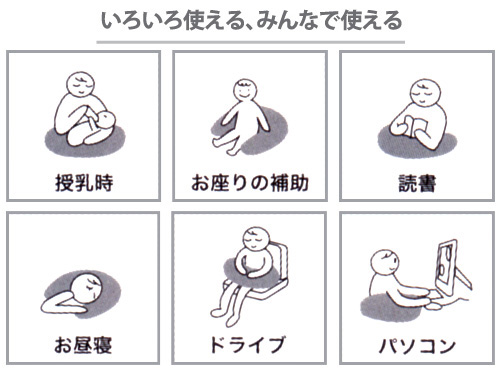 いろいろ使える、みんなで使える

授乳時

お座りの補助

読書

お昼寝

ドライブ

パソコン