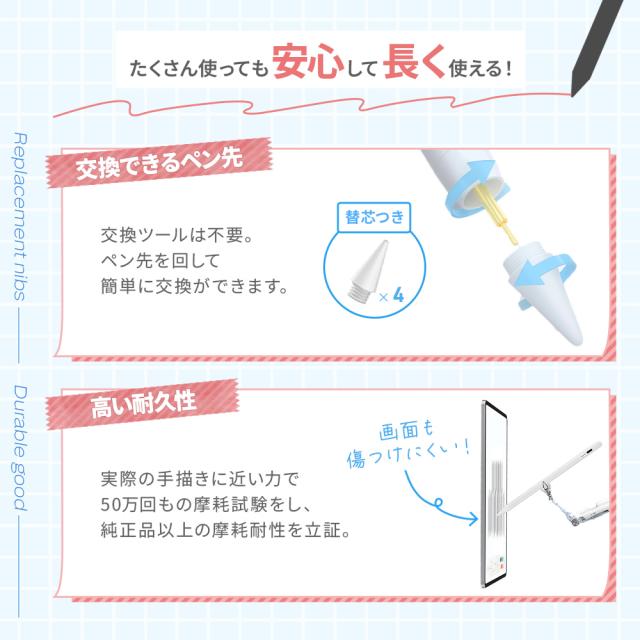 たくさん使っても安心して長く使える！

Replacement nibs

交換できるペン先

交換ツールは不要。
ペン先を回して
簡単に交換ができます。

替芯つき

× 4

Durable good

高い耐久性

実際の手描きに近い力で
50万回もの摩耗試験をし、
純正品以上の摩耗耐性を立証。

画面も
傷つけにくい！