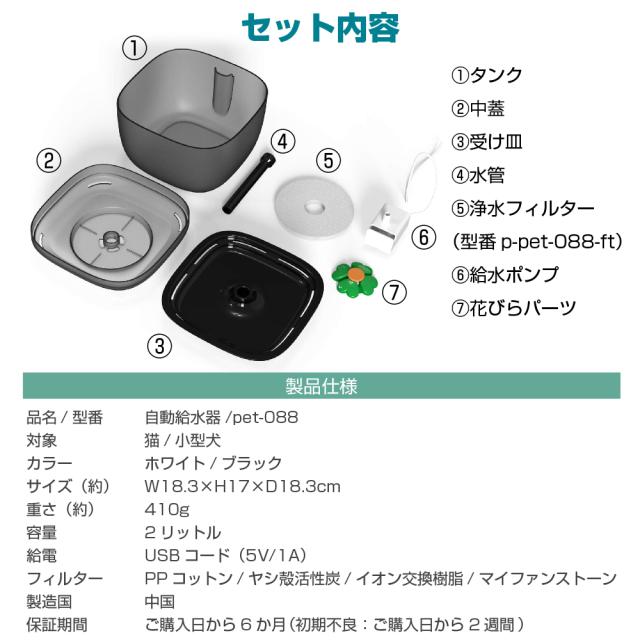 セット内容

①
②
③
④
⑤
⑥
⑦

①タンク
②中蓋
③受け皿
④水管
⑤浄水フィルター
(型番 p-pet-088-ft)
⑥給水ポンプ
⑦花びらパーツ

製品仕様

| 品名 / 型番 | 自動給水器 /pet-088 |
|---|---|
| 対象 | 猫 / 小型犬 |
| カラー | ホワイト / ブラック |
| サイズ（約） | W18.3×H17×D18.3cm |
| 重さ（約） | 410g |
| 容量 | 2 リットル |
| 給電 | USB コード（5V/1A） |
| フィルター | PP コットン / ヤシ殻活性炭 / イオン交換樹脂 / マイファンストーン |
| 製造国 | 中国 |
| 保証期間 | ご購入日から 6 か月（初期不良：ご購入日から 2 週間） |