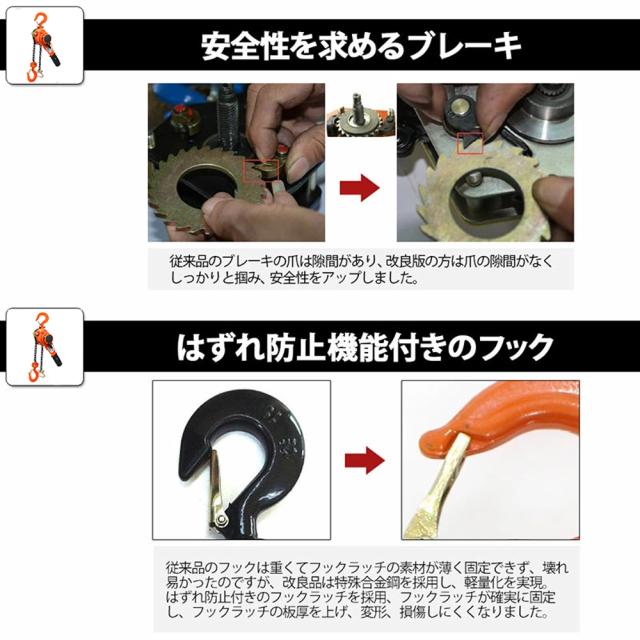 安全性を求めるブレーキ

従来品のブレーキの爪は隙間があり、改良版の方は爪の隙間がなくしっかりと掴み、安全性をアップしました。

はずれ防止機能付きのフック

従来品のフックは重くてフックラッチの素材が薄く固定できず、壊れ易かったのですが、改良品は特殊合金鋼を採用し、軽量化を実現。はずれ防止付きのフックラッチを採用、フックラッチが確実に固定し、フックラッチの板厚を上げ、変形、損傷しにくくなりました。