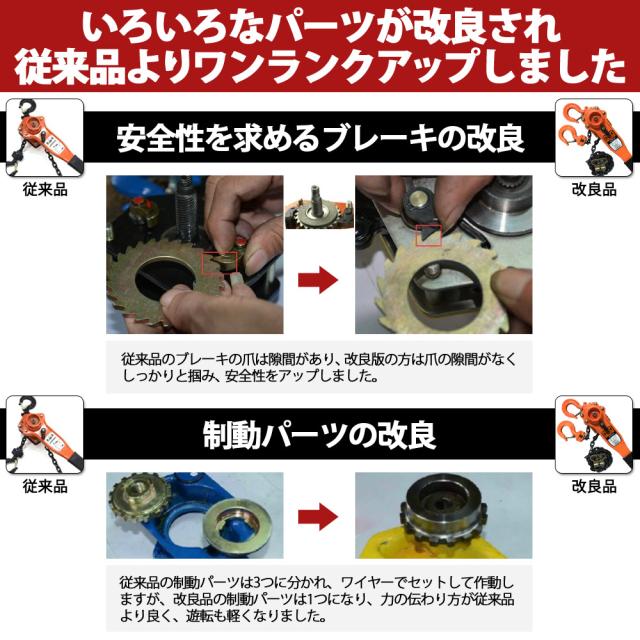 いろいろなパーツが改良され
従来品よりワンランクアップしました

安全性を求めるブレーキの改良

従来品

改良品

従来品のブレーキの爪は隙間があり、改良版の方は爪の隙間がなくしっかりと掴み、安全性をアップしました。

制動パーツの改良

従来品

改良品

従来品の制動パーツは3つに分かれ、ワイヤーでセットして作動しますが、改良品の制動パーツは1つになり、力の伝わり方が従来品より良く、遊転も軽くなりました。