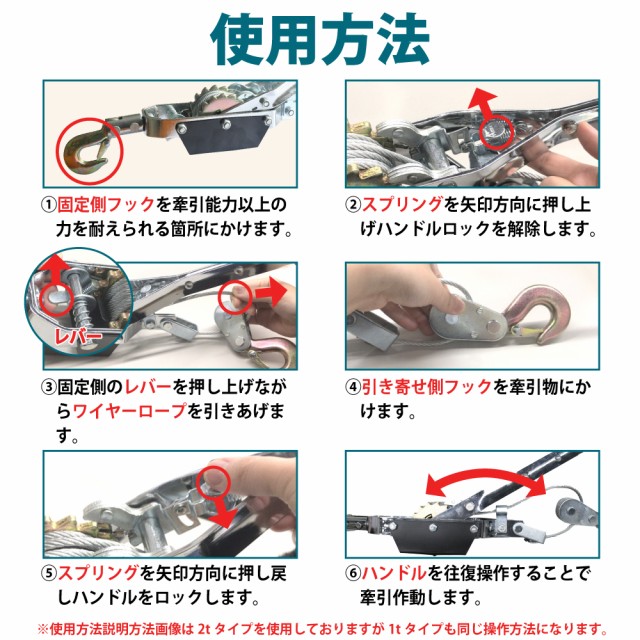 使用方法

①固定側フックを牽引能力以上の力を耐えられる箇所にかけます。

②スプリングを矢印方向に押し上げハンドルロックを解除します。

レバー

③固定側のレバーを押し上げながらワイヤーロープを引きあげます。

④引き寄せ側フックを牽引物にかけます。

⑤スプリングを矢印方向に押し戻しハンドルをロックします。

⑥ハンドルを往復操作することで牽引作動します。

※使用方法説明方法画像は 2t タイプを使用しておりますが 1t タイプも同じ操作方法になります。