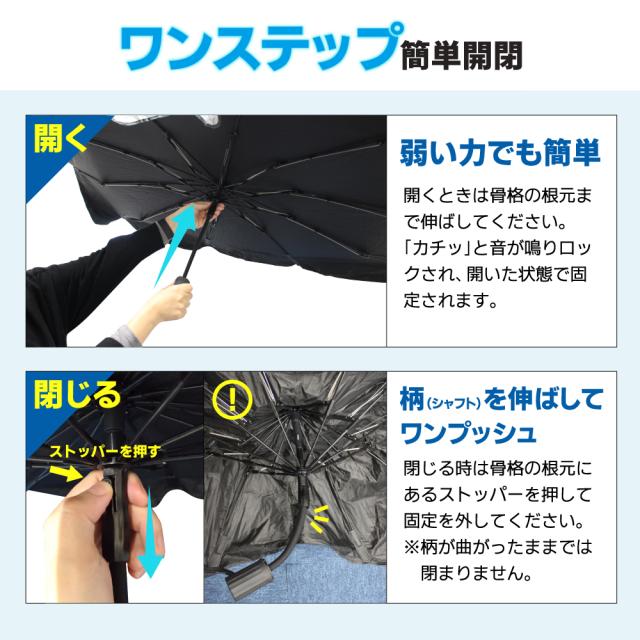 ワンステップ簡単開閉

開く

弱い力でも簡単

開くときは骨格の根元まで伸ばしてください。「カチッ」と音が鳴りロックされ、開いた状態で固定されます。

閉じる

ストッパーを押す

!

柄(シャフト)を伸ばしてワンプッシュ

閉じる時は骨格の根元にあるストッパーを押して固定を外してください。
※柄が曲がったままでは閉まりません。