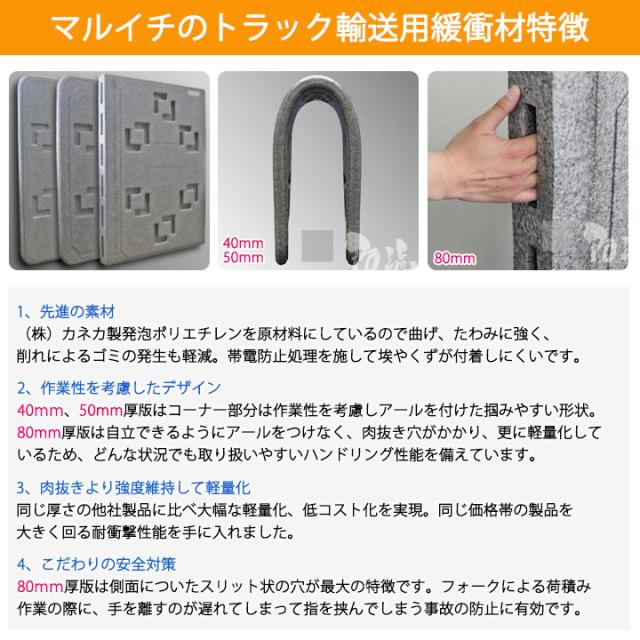 マルイチのトラック輸送用緩衝材特徴

40mm
50mm

80mm

1、先進の素材
（株）カネカ製発泡ポリエチレンを原材料にしているので曲げ、たわみに強く、削れによるゴミの発生も軽減。帯電防止処理を施して埃やくずが付着しにくいです。

2、作業性を考慮したデザイン
40mm、50mm厚版はコーナー部分は作業性を考慮しアールを付けた掴みやすい形状。80mm厚版は自立できるようにアールをつけなく、肉抜き穴がかかり、更に軽量化しているため、どんな状況でも取り扱いやすいハンドリング性能を備えています。

3、肉抜きより強度維持して軽量化
同じ厚さの他社製品に比べ大幅な軽量化、低コスト化を実現。同じ価格帯の製品を大きく回る耐衝撃性能を手に入れました。

4、こだわりの安全対策
80mm厚版は側面についたスリット状の穴が最大の特徴です。フォークによる荷積み作業の際に、手を離すのが遅れてしまって指を挟んでしまう事故の防止に有効です。