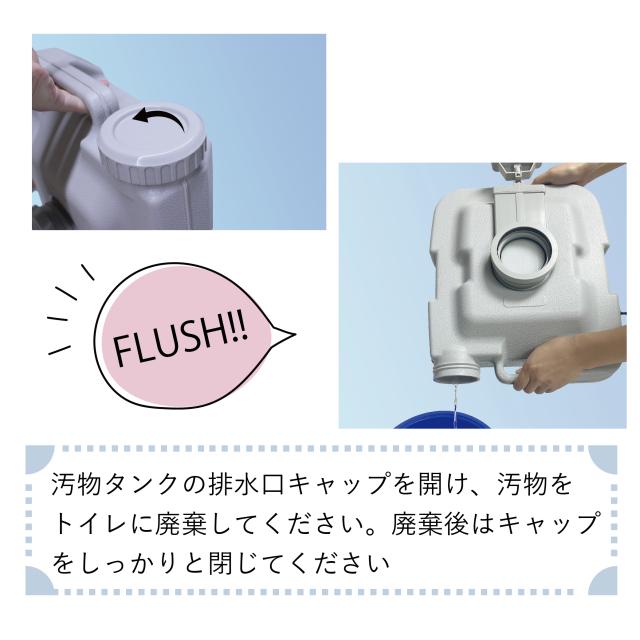 FLUSH!!

汚物タンクの排水口キャップを開け、汚物をトイレに廃棄してください。廃棄後はキャップをしっかりと閉じてください