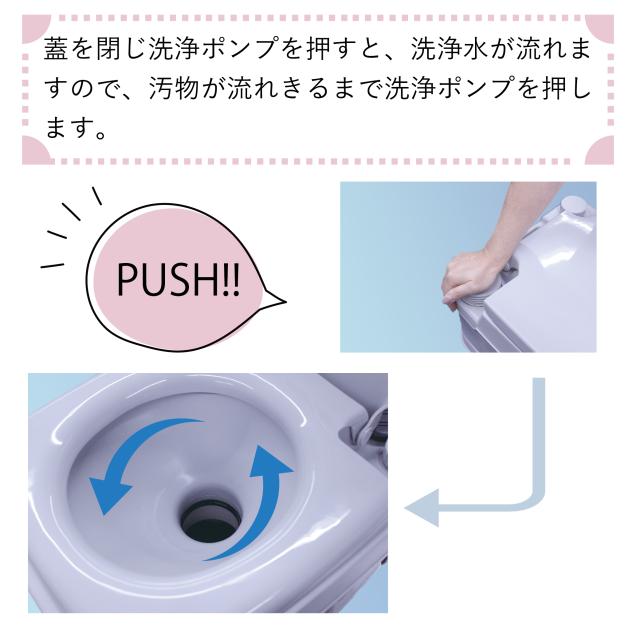 蓋を閉じ洗浄ポンプを押すと、洗浄水が流れますので、汚物が流れきるまで洗浄ポンプを押します。

PUSH!!