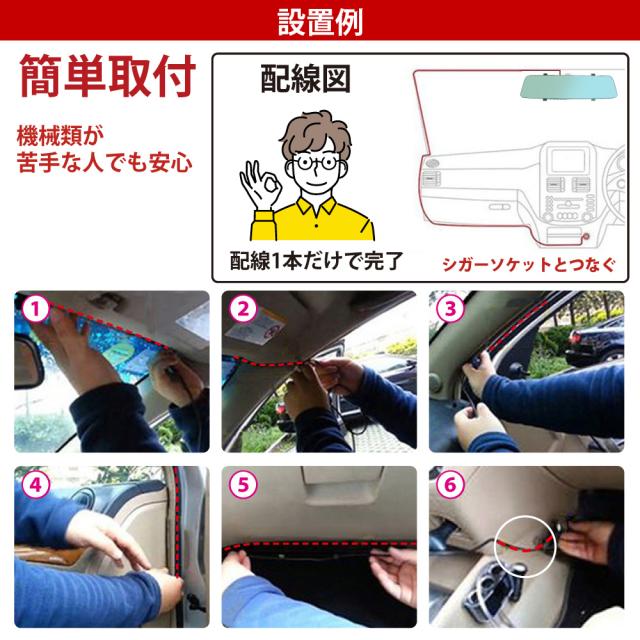 設置例

簡単取付

機械類が
苦手な人でも安心

配線図

配線1本だけで完了

シガーソケットとつなぐ

1

2

3

4

5

6