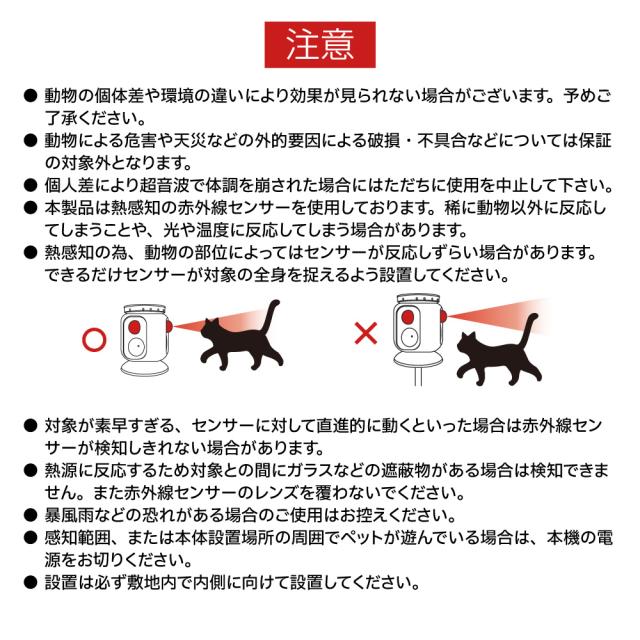 注意

● 動物の個体差や環境の違いにより効果が見られない場合がございます。予めご了承ください。

● 動物による危害や天災などの外的要因による破損・不具合などについては保証の対象外となります。

● 個人差により超音波で体調を崩された場合にはただちに使用を中止して下さい。

● 本製品は熱感知の赤外線センサーを使用しております。稀に動物以外に反応してしまうことや、光や温度に反応してしまう場合があります。

● 熱感知の為、動物の部位によってはセンサーが反応しずらい場合があります。できるだけセンサーが対象の全身を捉えるよう設置してください。

○

×

● 対象が素早すぎる、センサーに対して直進的に動くといった場合は赤外線センサーが検知しきれない場合があります。

● 熱源に反応するため対象との間にガラスなどの遮蔽物がある場合は検知できません。また赤外線センサーのレンズを覆わないでください。

● 暴風雨などの恐れがある場合のご使用はお控えください。

● 感知範囲、または本体設置場所の周囲でペットが遊んでいる場合は、本機の電源をお切りください。

● 設置は必ず敷地内で内側に向けて設置してください。