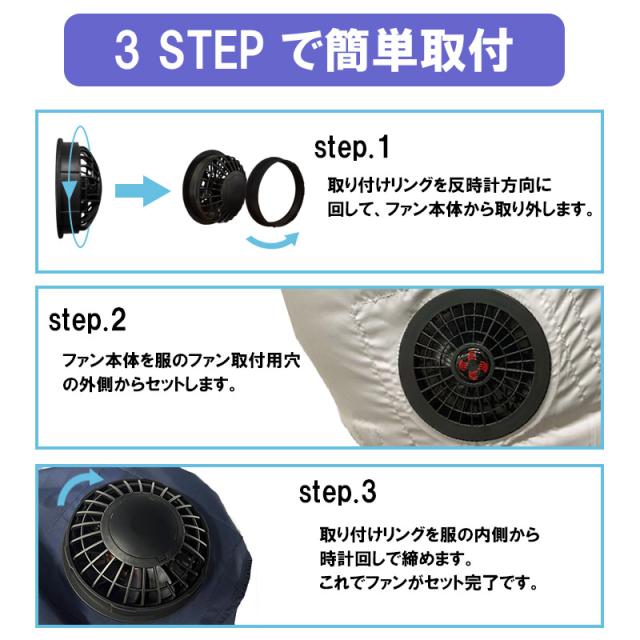 3 STEP で簡単取付

step.1

取り付けリングを反時計方向に回して、ファン本体から取り外します。

step.2

ファン本体を服のファン取付用穴の外側からセットします。

step.3

取り付けリングを服の内側から時計回しで締めます。
これでファンがセット完了です。