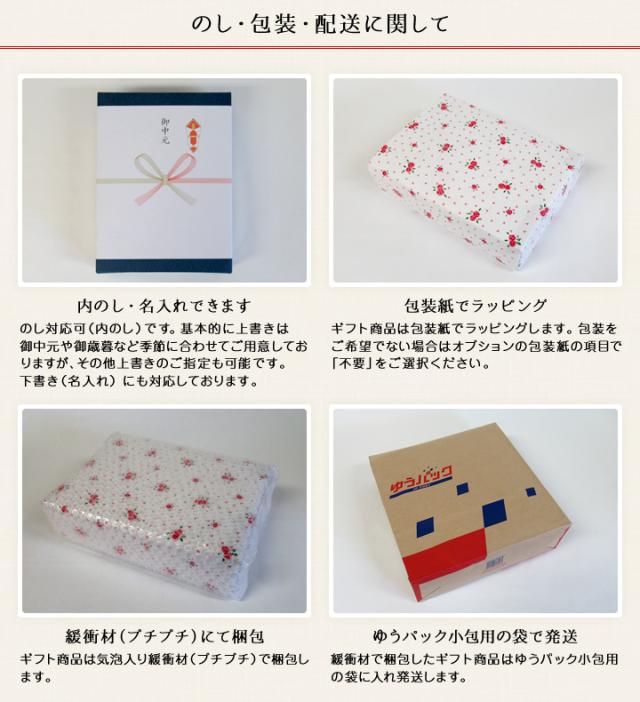 のし・包装・配送に関して

御中元

内のし・名入れできます

のし対応可（内のし）です。基本的に上書きは御中元や御歳暮など季節に合わせてご用意しておりますが、その他上書きのご指定も可能です。下書き（名入れ）にも対応しております。

包装紙でラッピング

ギフト商品は包装紙でラッピングします。包装をご希望でない場合はオプションの包装紙の項目で「不要」をご選択ください。

緩衝材（プチプチ）にて梱包

ギフト商品は気泡入り緩衝材（プチプチ）で梱包します。

ゆうパック

ゆうパック小包用の袋で発送

緩衝材で梱包したギフト商品はゆうパック小包用の袋に入れ発送します。