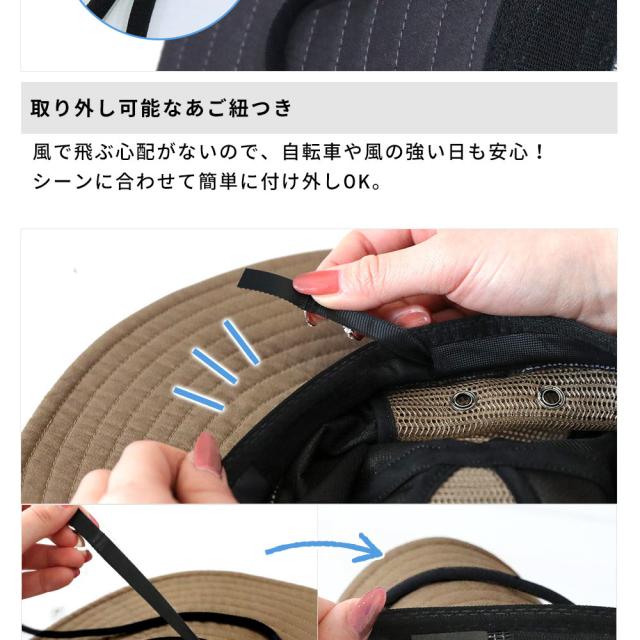 取り外し可能なあご紐つき

風で飛ぶ心配がないので、自転車や風の強い日も安心！
シーンに合わせて簡単に付け外しOK。