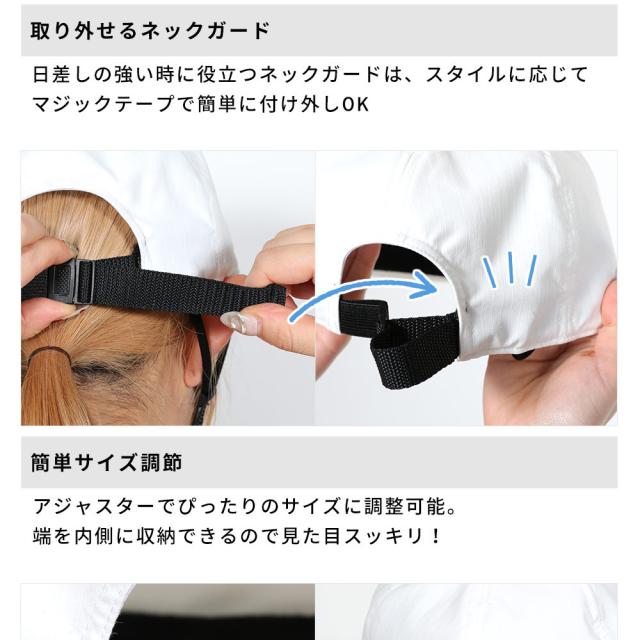 取り外せるネックガード

日差しの強い時に役立つネックガードは、スタイルに応じてマジックテープで簡単に付け外しOK

簡単サイズ調節

アジャスターでぴったりのサイズに調整可能。
端を内側に収納できるので見た目スッキリ！