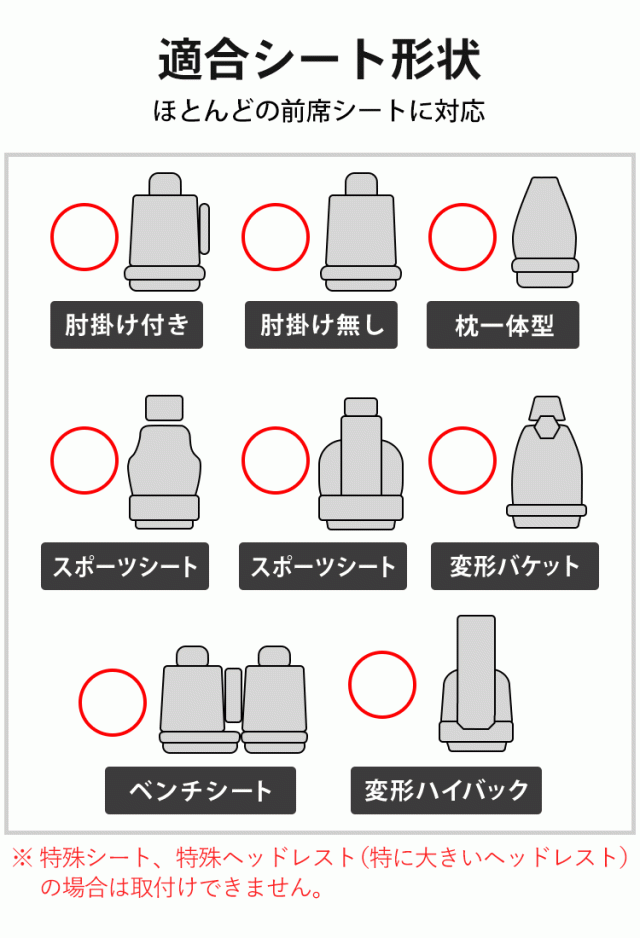 適合シート形状

ほとんどの前席シートに対応

肘掛け付き

肘掛け無し

枕一体型

スポーツシート

スポーツシート

変形バケット

ベンチシート

変形ハイバック

※ 特殊シート、特殊ヘッドレスト（特に大きいヘッドレスト）の場合は取付けできません。