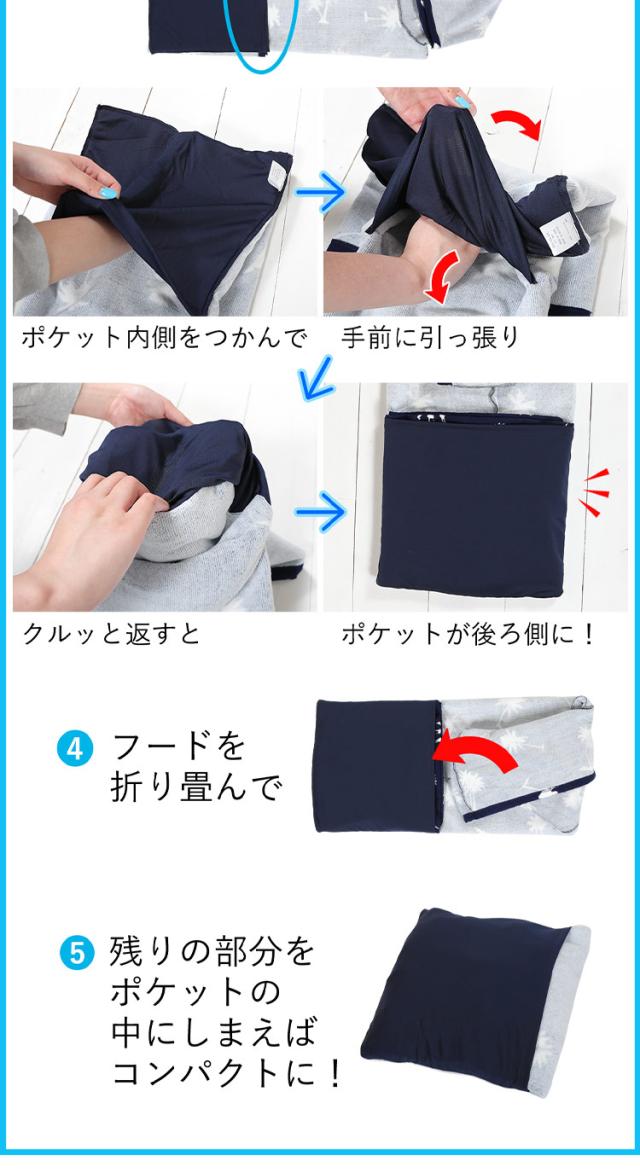 ポケット内側をつかんで

手前に引っ張り

クルッと返すと

ポケットが後ろ側に！

4 フードを折り畳んで

5 残りの部分をポケットの中にしまえばコンパクトに！