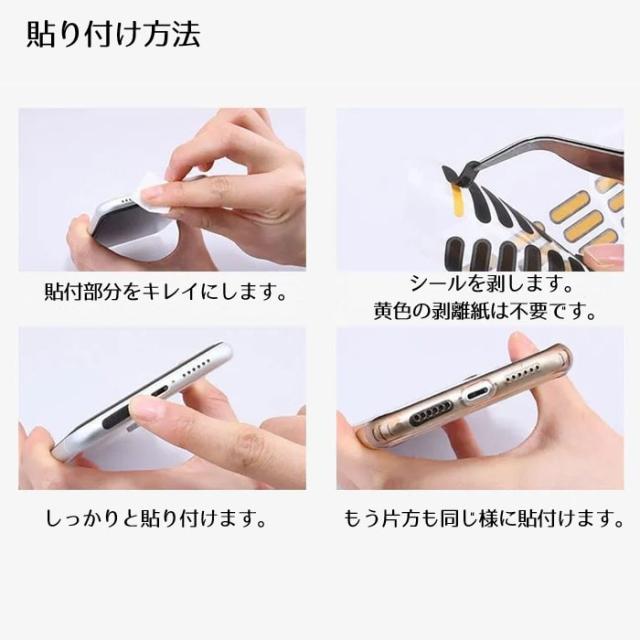 貼り付け方法

貼付部分をキレイにします。

シールを剥します。
黄色の剥離紙は不要です。

しっかりと貼り付けます。

もう片方も同じ様に貼付けます。