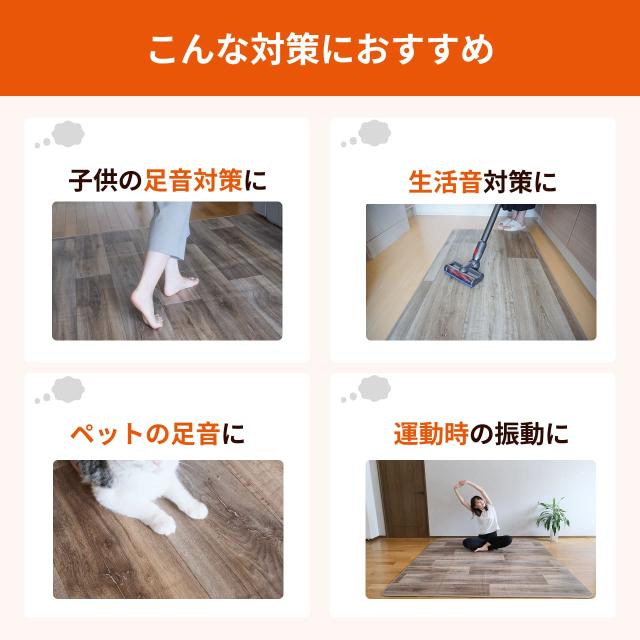 こんな対策におすすめ

子供の足音対策に

生活音対策に

ペットの足音に

運動時の振動に