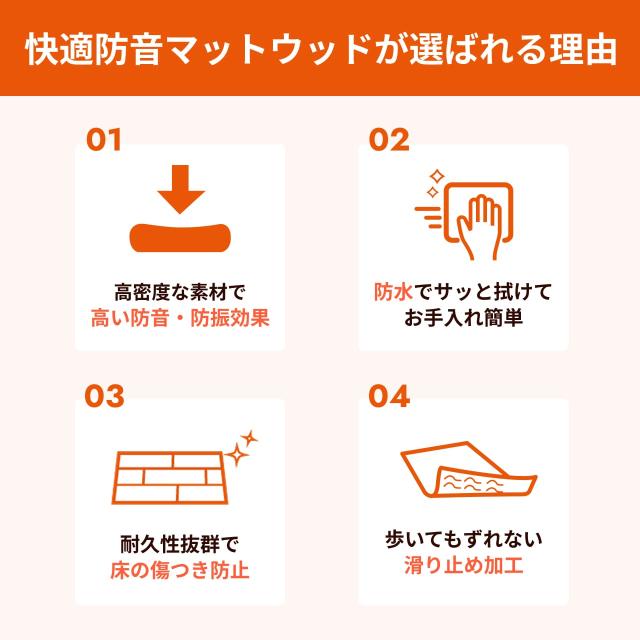 快適防音マットウッドが選ばれる理由

01

高密度な素材で
高い防音・防振効果

02

防水でサッと拭けて
お手入れ簡単

03

耐久性抜群で
床の傷つき防止

04

歩いてもずれない
滑り止め加工