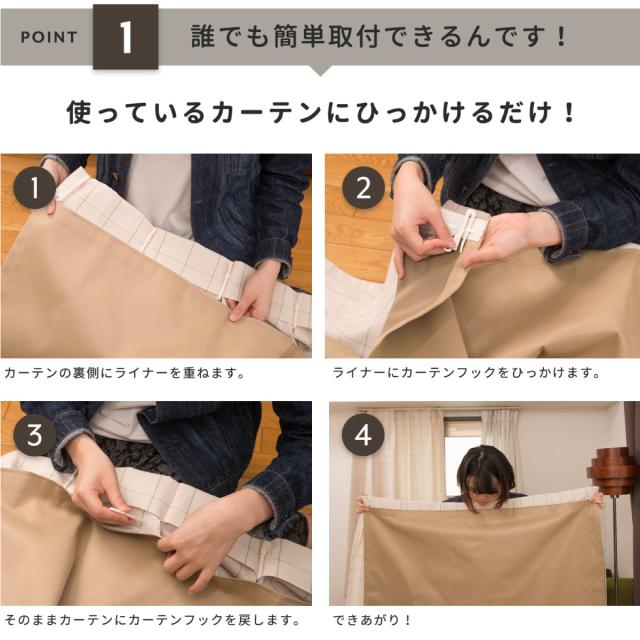 POINT 1 誰でも簡単取付できるんです！

使っているカーテンにひっかけるだけ！

1

カーテンの裏側にライナーを重ねます。

2

ライナーにカーテンフックをひっかけます。

3

そのままカーテンにカーテンフックを戻します。

4

できあがり！