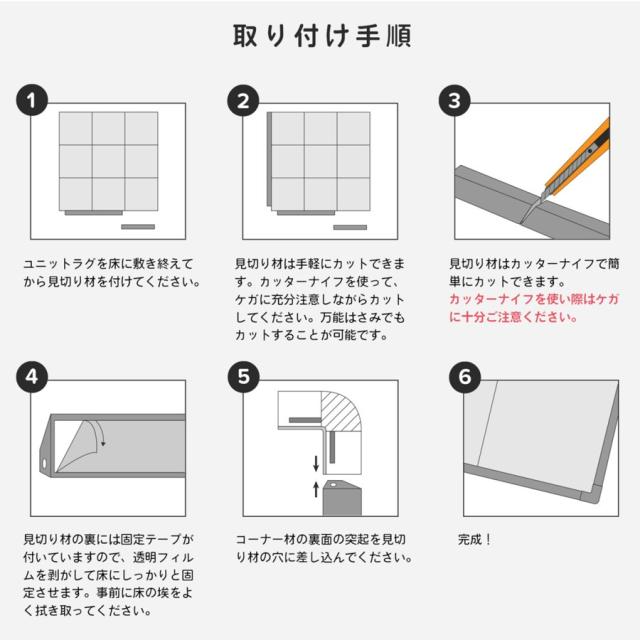 取り付け手順

1

ユニットラグを床に敷き終えてから見切り材を付けてください。

2

見切り材は手軽にカットできます。カッターナイフを使って、ケガに充分注意しながらカットしてください。万能はさみでもカットすることが可能です。

3

見切り材はカッターナイフで簡単にカットできます。
カッターナイフを使い際はケガに十分ご注意ください。

4

見切り材の裏には固定テープが付いていますので、透明フィルムを剥がして床にしっかりと固定させます。事前に床の埃をよく拭き取ってください。

5

コーナー材の裏面の突起を見切り材の穴に差し込んでください。

6

完成！