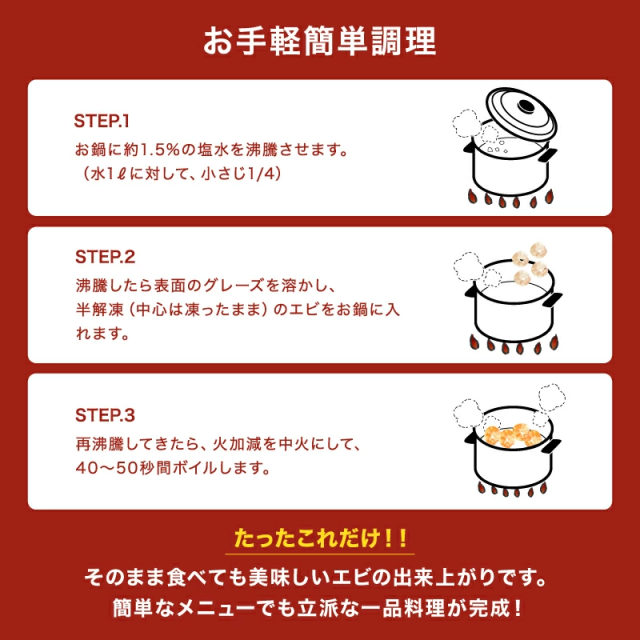 お手軽簡単調理

STEP.1
お鍋に約1.5%の塩水を沸騰させます。
（水1ℓに対して、小さじ1/4）

STEP.2
沸騰したら表面のグレーズを溶かし、半解凍（中心は凍ったまま）のエビをお鍋に入れます。

STEP.3
再沸騰してきたら、火加減を中火にして、40〜50秒間ボイルします。

たったこれだけ！！

そのまま食べても美味しいエビの出来上がりです。
簡単なメニューでも立派な一品料理が完成！