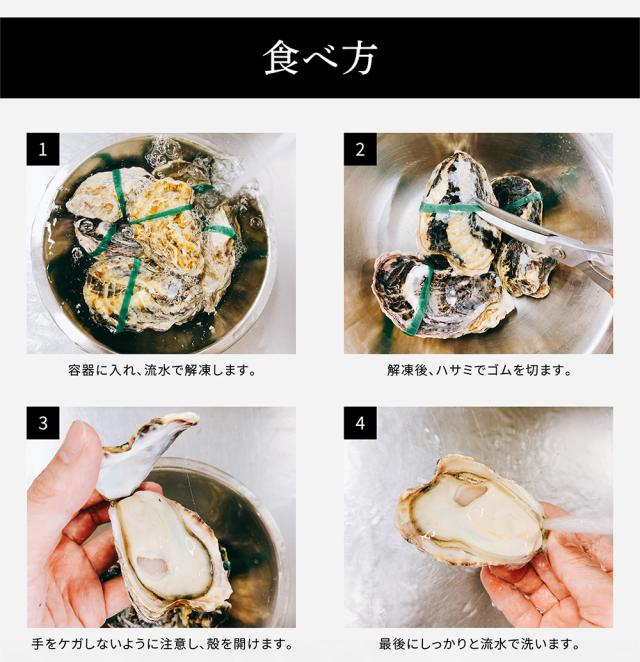 食べ方

1

容器に入れ、流水で解凍します。

2

解凍後、ハサミでゴムを切ます。

3

手をケガしないように注意し、殻を開けます。

4

最後にしっかりと流水で洗います。