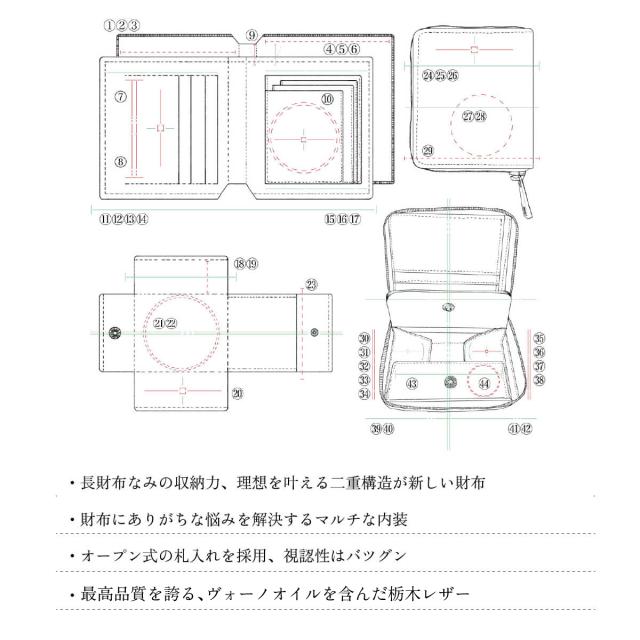 ①②③
⑨
④⑤⑥
⑦
⑧
⑩
⑪⑫⑬⑭
⑮⑯⑰
㉔㉕㉖
㉗㉘
㉙
⑱⑲
㉓
㉑㉒
⑳
㉚
㉛
㉜
㉝
㉞
㉟
㊱
㊲
㊳
㊸
㊹
㊴㊵
㊶㊷

・長財布なみの収納力、理想を叶える二重構造が新しい財布

・財布にありがちな悩みを解決するマルチな内装

・オープン式の札入れを採用、視認性はバツグン

・最高品質を誇る、ヴォーノオイルを含んだ栃木レザー