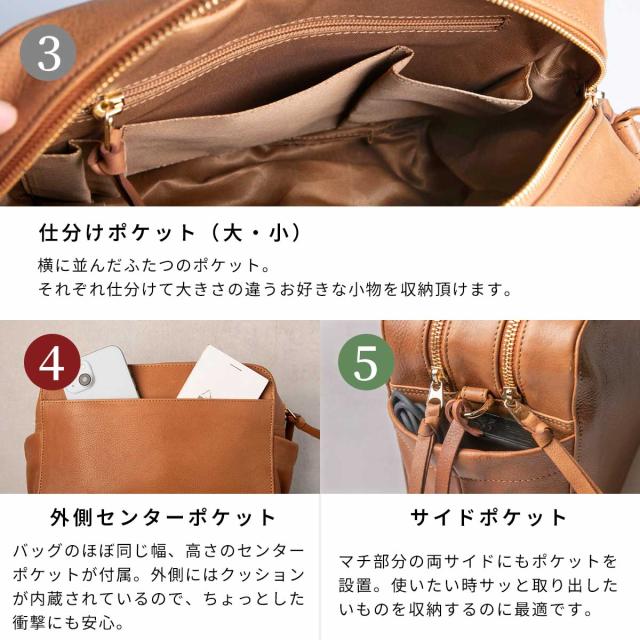 3

仕分けポケット（大・小）

横に並んだふたつのポケット。
それぞれ仕分けて大きさの違うお好きな小物を収納頂けます。

4

外側センターポケット

バッグのほぼ同じ幅、高さのセンターポケットが付属。外側にはクッションが内蔵されているので、ちょっとした衝撃にも安心。

5

サイドポケット

マチ部分の両サイドにもポケットを設置。使いたい時サッと取り出したいものを収納するのに最適です。