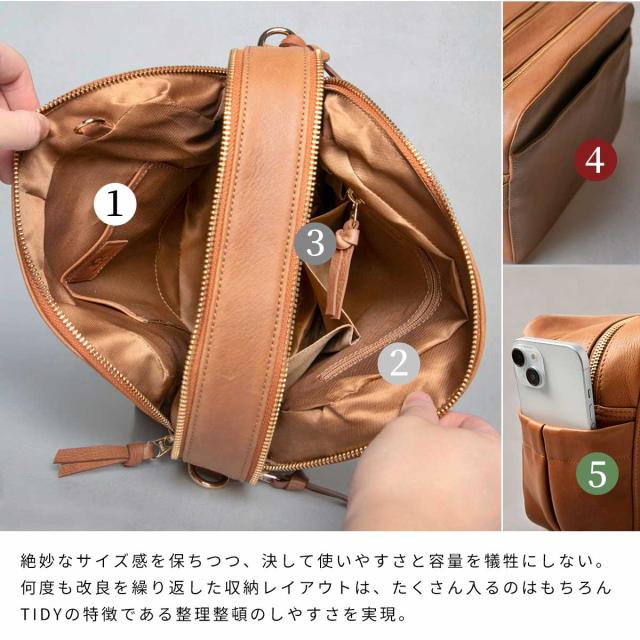 1

3

2

4

5

絶妙なサイズ感を保ちつつ、決して使いやすさと容量を犠牲にしない。
何度も改良を繰り返した収納レイアウトは、たくさん入るのはもちろん
TIDYの特徴である整理整頓のしやすさを実現。