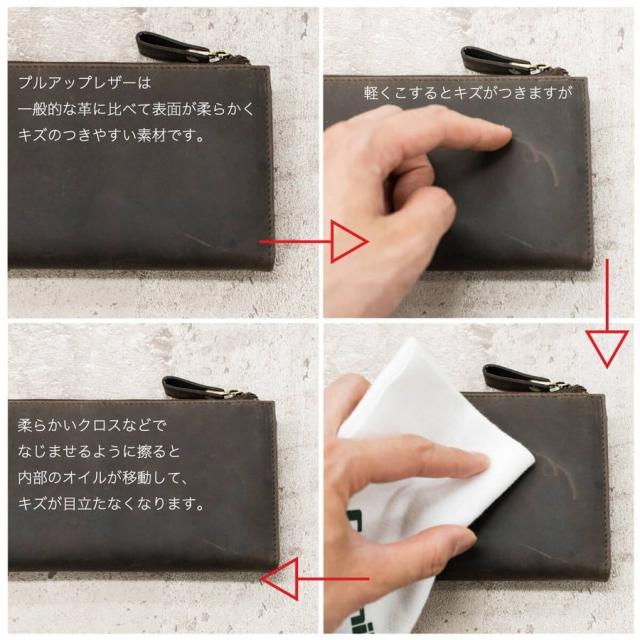 プルアップレザーは
一般的な革に比べて表面が柔らかく
キズのつきやすい素材です。

軽くこするとキズがつきますが

柔らかいクロスなどで
なじませるように擦ると
内部のオイルが移動して、
キズが目立たなくなります。