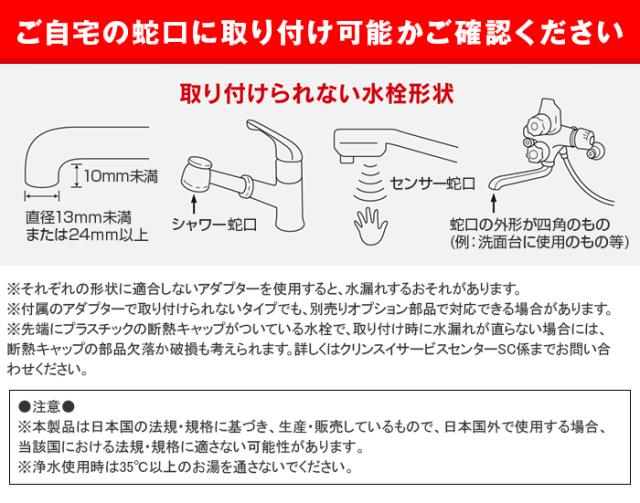 ご自宅の蛇口に取り付け可能かご確認ください

取り付けられない水栓形状

10mm未満

直径13mm未満
または24mm以上

シャワー蛇口

センサー蛇口

蛇口の外形が四角のもの
(例：洗面台に使用のもの等)

※それぞれの形状に適合しないアダプターを使用すると、水漏れするおそれがあります。
※付属のアダプターで取り付けられないタイプでも、別売りオプション部品で対応できる場合があります。
※先端にプラスチックの断熱キャップがついている水栓で、取り付け時に水漏れが直らない場合には、断熱キャップの部品欠落か破損も考えられます。詳しくはクリンスイサービスセンターSC係までお問い合わせください。

●注意●
※本製品は日本国の法規・規格に基づき、生産・販売しているもので、日本国外で使用する場合、当該国における法規・規格に適さない可能性があります。
※浄水使用時は35℃以上のお湯を通さないでください。