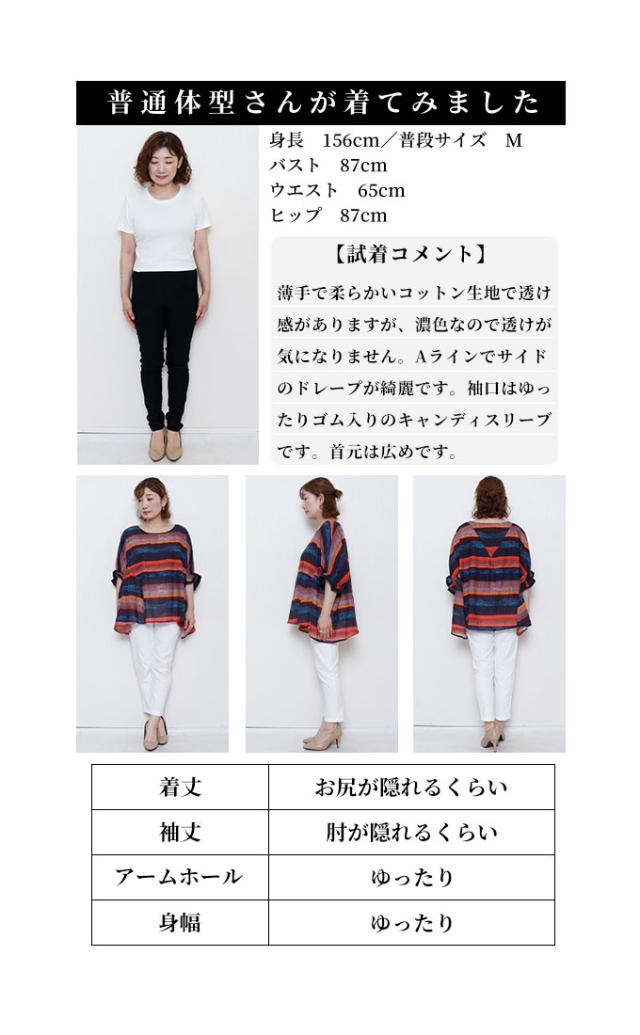 普通体型さんが着てみました

身長　156cm／普段サイズ　M
バスト　87cm
ウエスト　65cm
ヒップ　87cm

【試着コメント】

薄手で柔らかいコットン生地で透け感がありますが、濃色なので透けが気になりません。Aラインでサイドのドレープが綺麗です。袖口はゆったりゴム入りのキャンディスリーブです。首元は広めです。

| 着丈 | お尻が隠れるくらい |
|---|---|
| 袖丈 | 肘が隠れるくらい |
| アームホール | ゆったり |
| 身幅 | ゆったり |