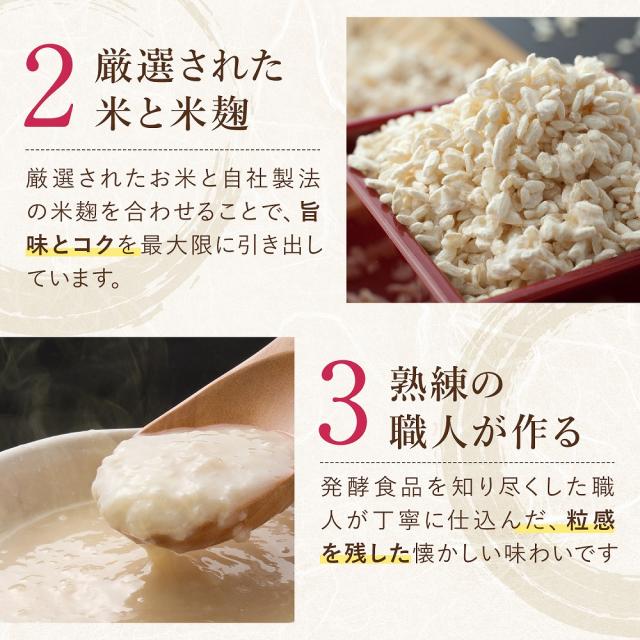 2 厳選された米と米麹

厳選されたお米と自社製法の米麹を合わせることで、旨味とコクを最大限に引き出しています。

3 熟練の職人が作る

発酵食品を知り尽くした職人が丁寧に仕込んだ、粒感を残した懐かしい味わいです