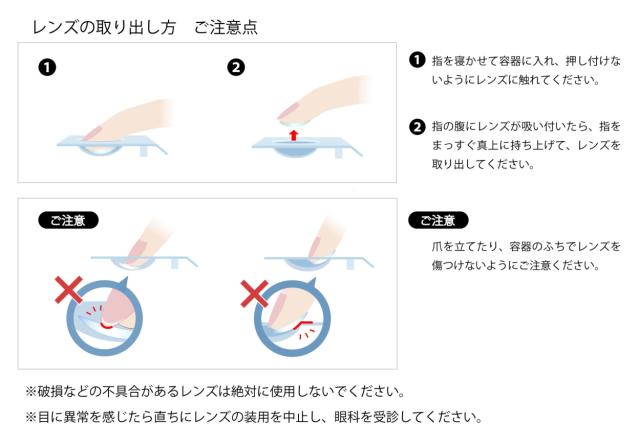 レンズの取り出し方　ご注意点

❶

❷

❶ 指を寝かせて容器に入れ、押し付けないようにレンズに触れてください。

❷ 指の腹にレンズが吸い付いたら、指をまっすぐ真上に持ち上げて、レンズを取り出してください。

ご注意

ご注意

爪を立てたり、容器のふちでレンズを傷つけないようにご注意ください。

※破損などの不具合があるレンズは絶対に使用しないでください。

※目に異常を感じたら直ちにレンズの装用を中止し、眼科を受診してください。