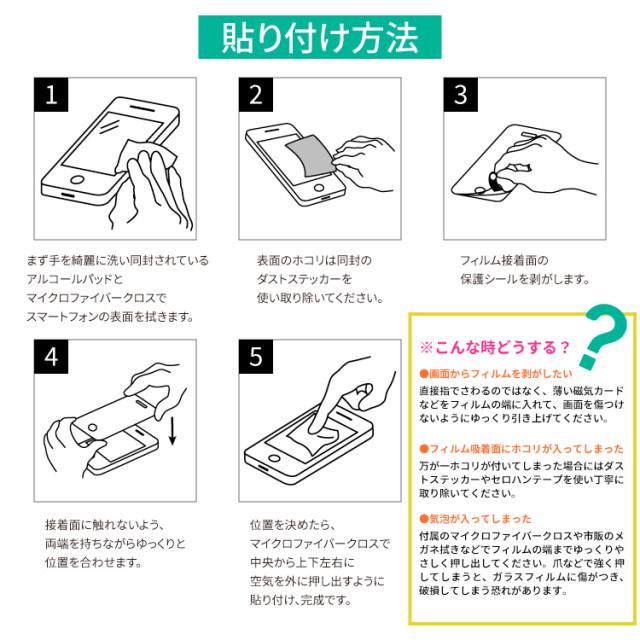 貼り付け方法

1

まず手を綺麗に洗い同封されているアルコールパッドとマイクロファイバークロスでスマートフォンの表面を拭きます。

2

表面のホコリは同封のダストステッカーを使い取り除いてください。

3

フィルム接着面の保護シールを剥がします。

4

接着面に触れないよう、両端を持ちながらゆっくりと位置を合わせます。

5

位置を決めたら、マイクロファイバークロスで中央から上下左右に空気を外に押し出すように貼り付け、完成です。

?

※こんな時どうする？

●画面からフィルムを剥がしたい
直接指でさわるのではなく、薄い磁気カードなどをフィルムの端に入れて、画面を傷つけないようにゆっくり引き上げてください。

●フィルム吸着面にホコリが入ってしまった
万が一ホコリが付いてしまった場合にはダストステッカーやセロハンテープを使い丁寧に取り除いてください。

●気泡が入ってしまった
付属のマイクロファイバークロスや市販のメガネ拭きなどでフィルムの端までゆっくりやさしく押し出してください。爪などで強く押してしまうと、ガラスフィルムに傷がつき、破損してしまう恐れがあります。