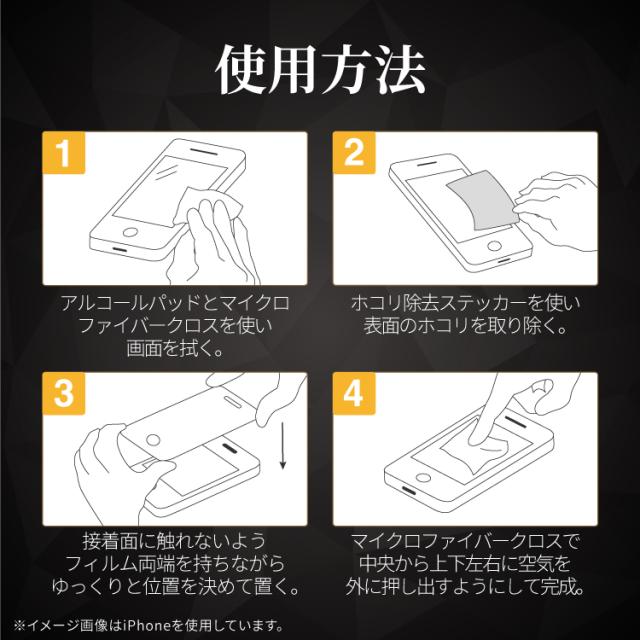 使用方法

1

アルコールパッドとマイクロファイバークロスを使い画面を拭く。

2

ホコリ除去ステッカーを使い表面のホコリを取り除く。

3

接着面に触れないようフィルム両端を持ちながらゆっくりと位置を決めて置く。

4

マイクロファイバークロスで中央から上下左右に空気を外に押し出すようにして完成。

※イメージ画像はiPhoneを使用しています。