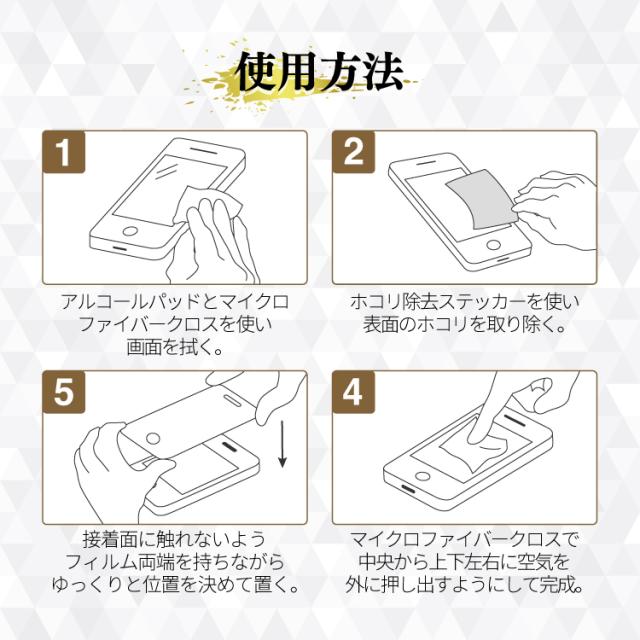 使用方法

1

アルコールパッドとマイクロファイバークロスを使い画面を拭く。

2

ホコリ除去ステッカーを使い表面のホコリを取り除く。

5

接着面に触れないようフィルム両端を持ちながらゆっくりと位置を決めて置く。

4

マイクロファイバークロスで中央から上下左右に空気を外に押し出すようにして完成。