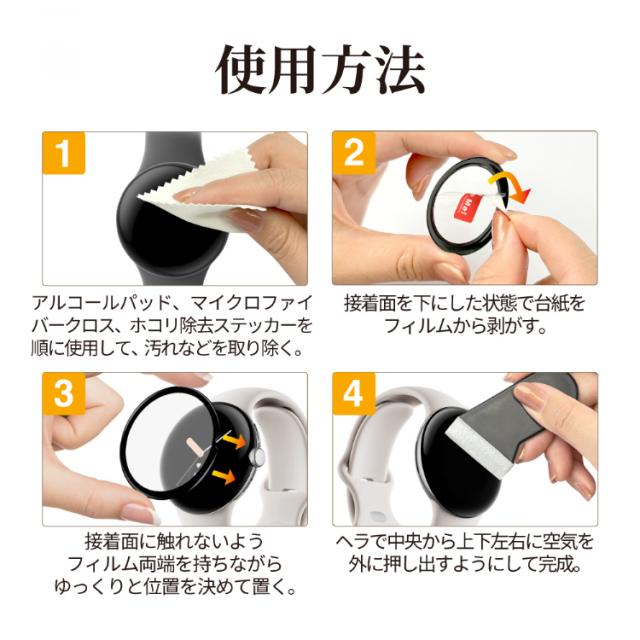 使用方法

1

アルコールパッド、マイクロファイバークロス、ホコリ除去ステッカーを順に使用して、汚れなどを取り除く。

2

Me!

接着面を下にした状態で台紙をフィルムから剥がす。

3

接着面に触れないようフィルム両端を持ちながらゆっくりと位置を決めて置く。

4

ヘラで中央から上下左右に空気を外に押し出すようにして完成。