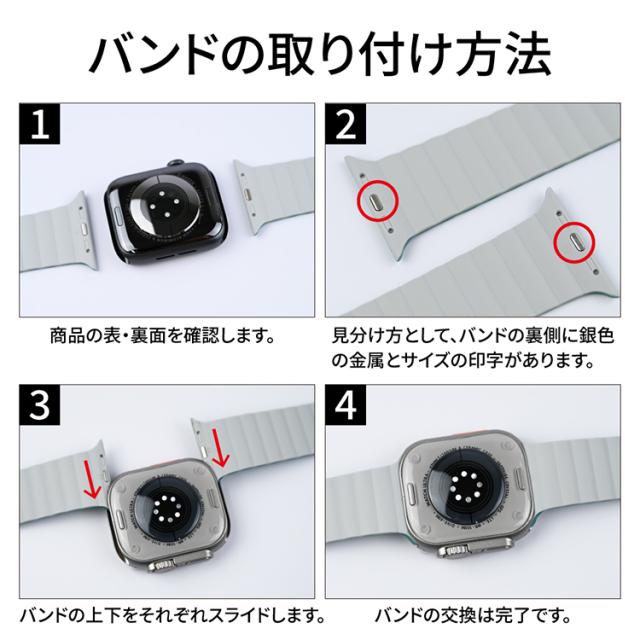 バンドの取り付け方法

1

商品の表・裏面を確認します。

2

見分け方として、バンドの裏側に銀色の金属とサイズの印字があります。

3

バンドの上下をそれぞれスライドします。

4

バンドの交換は完了です。