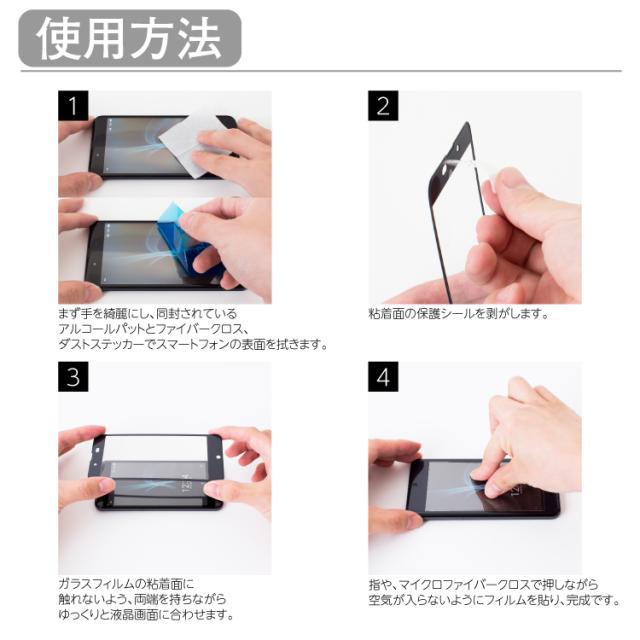 使用方法

1

まず手を綺麗にし、同封されている
アルコールパットとファイバークロス、
ダストステッカーでスマートフォンの表面を拭きます。

2

粘着面の保護シールを剥がします。

3

ガラスフィルムの粘着面に
触れないよう、両端を持ちながら
ゆっくりと液晶画面に合わせます。

4

指や、マイクロファイバークロスで押しながら
空気が入らないようにフィルムを貼り、完成です。