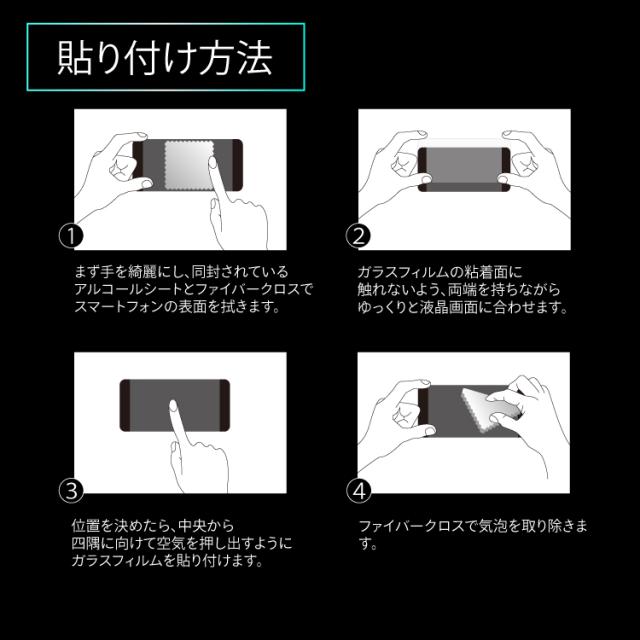 貼り付け方法

①

まず手を綺麗にし、同封されているアルコールシートとファイバークロスでスマートフォンの表面を拭きます。

②

ガラスフィルムの粘着面に触れないよう、両端を持ちながらゆっくりと液晶画面に合わせます。

③

位置を決めたら、中央から四隅に向けて空気を押し出すようにガラスフィルムを貼り付けます。

④

ファイバークロスで気泡を取り除きます。