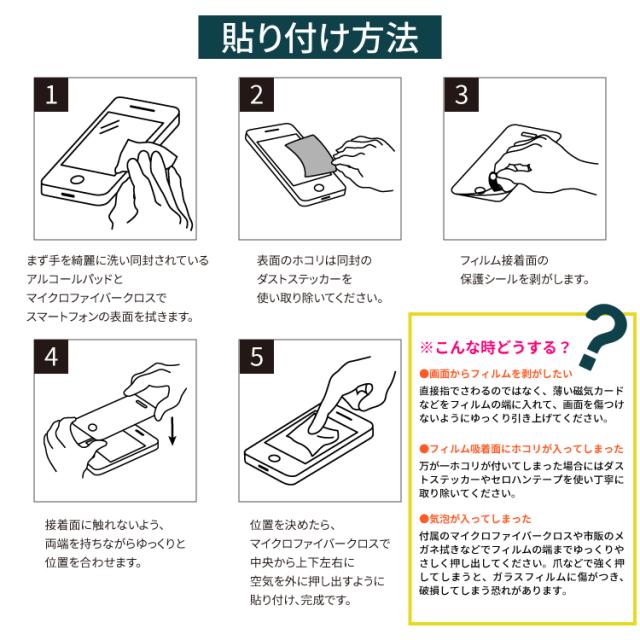 貼り付け方法

1

まず手を綺麗に洗い同封されているアルコールパッドとマイクロファイバークロスでスマートフォンの表面を拭きます。

2

表面のホコリは同封のダストステッカーを使い取り除いてください。

3

フィルム接着面の保護シールを剥がします。

4

接着面に触れないよう、両端を持ちながらゆっくりと位置を合わせます。

5

位置を決めたら、マイクロファイバークロスで中央から上下左右に空気を外に押し出すように貼り付け、完成です。

?

※こんな時どうする？

●画面からフィルムを剥がしたい

直接指でさわるのではなく、薄い磁気カードなどをフィルムの端に入れて、画面を傷つけないようにゆっくり引き上げてください。

●フィルム吸着面にホコリが入ってしまった

万が一ホコリが付いてしまった場合にはダストステッカーやセロハンテープを使い丁寧に取り除いてください。

●気泡が入ってしまった

付属のマイクロファイバークロスや市販のメガネ拭きなどでフィルムの端までゆっくりやさしく押し出してください。爪などで強く押してしまうと、ガラスフィルムに傷がつき、破損してしまう恐れがあります。