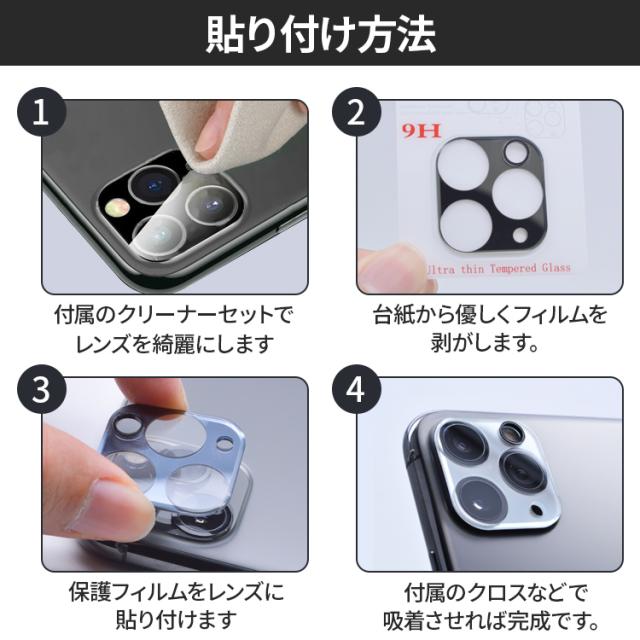 貼り付け方法

1

付属のクリーナーセットでレンズを綺麗にします

2

9H

Ultra thin Tempered Glass

台紙から優しくフィルムを剥がします。

3

保護フィルムをレンズに貼り付けます

4

付属のクロスなどで吸着させれば完成です。