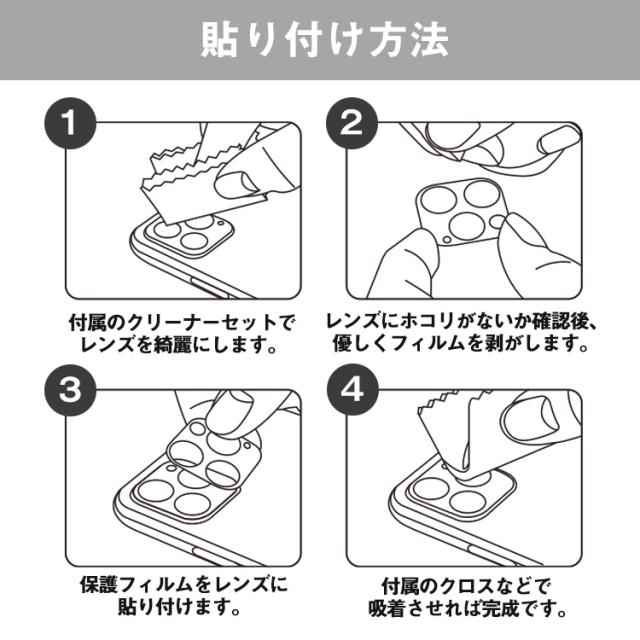 貼り付け方法

1

付属のクリーナーセットでレンズを綺麗にします。

2

レンズにホコリがないか確認後、優しくフィルムを剥がします。

3

保護フィルムをレンズに貼り付けます。

4

付属のクロスなどで吸着させれば完成です。