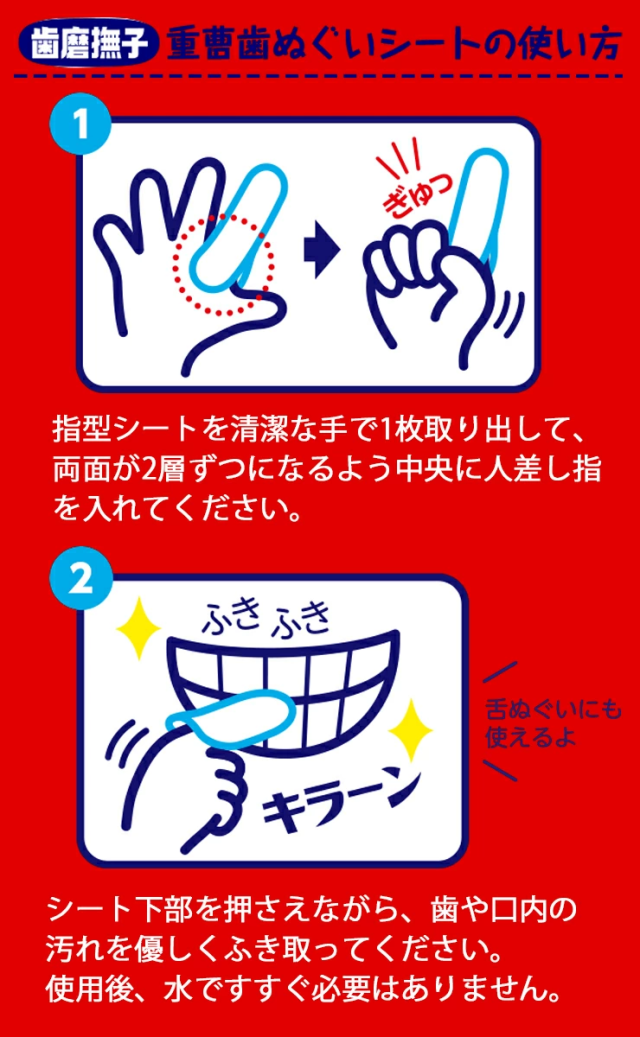 歯磨撫子 重曹歯ぬぐいシートの使い方

1

ぎゅっ

指型シートを清潔な手で1枚取り出して、両面が2層ずつになるよう中央に人差し指を入れてください。

2

ふき ふき

キラーン

舌ぬぐいにも使えるよ

シート下部を押さえながら、歯や口内の汚れを優しくふき取ってください。
使用後、水ですすぐ必要はありません。