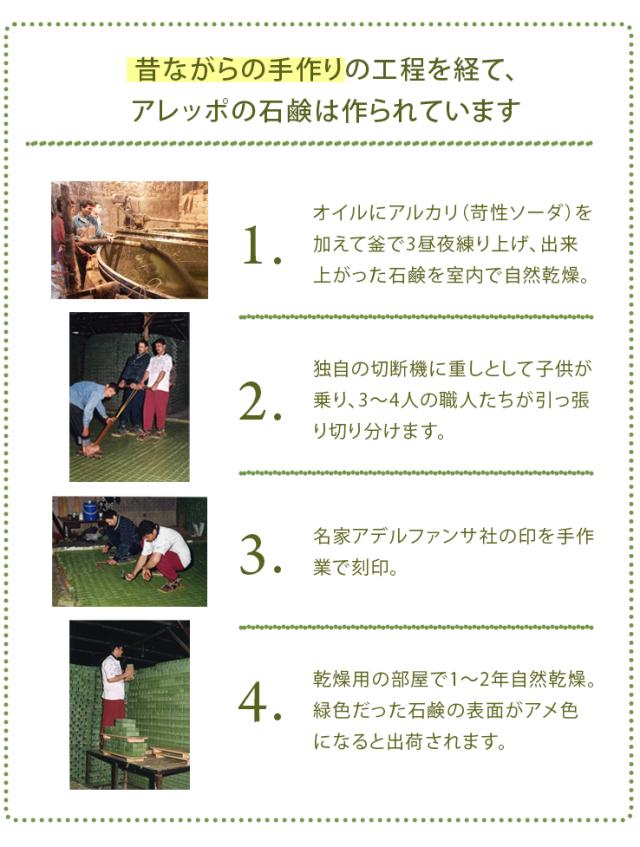 昔ながらの手作りの工程を経て、
アレッポの石鹸は作られています

1.

オイルにアルカリ（苛性ソーダ）を加えて釜で3昼夜練り上げ、出来上がった石鹸を室内で自然乾燥。

2.

独自の切断機に重しとして子供が乗り、3～4人の職人たちが引っ張り切り分けます。

3.

名家アデルファンサ社の印を手作業で刻印。

4.

乾燥用の部屋で1～2年自然乾燥。緑色だった石鹸の表面がアメ色になると出荷されます。