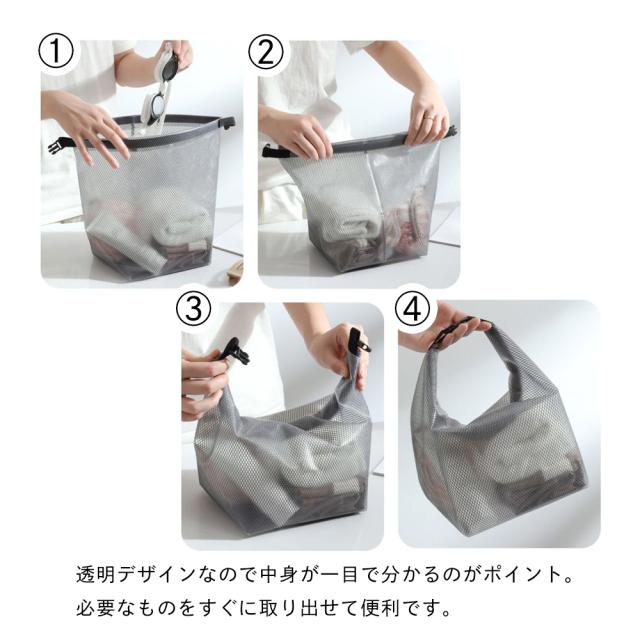 ①

②

③

④

透明デザインなので中身が一目で分かるのがポイント。
必要なものをすぐに取り出せて便利です。