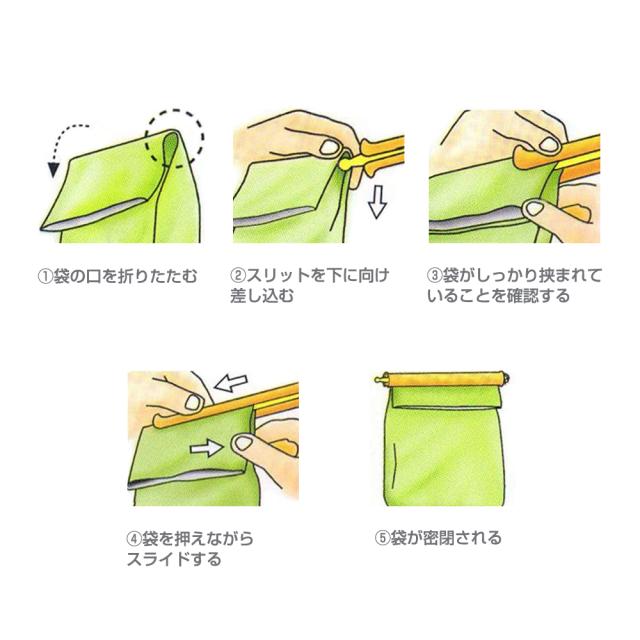 ①袋の口を折りたたむ

②スリットを下に向け差し込む

③袋がしっかり挟まれていることを確認する

④袋を押えながらスライドする

⑤袋が密閉される